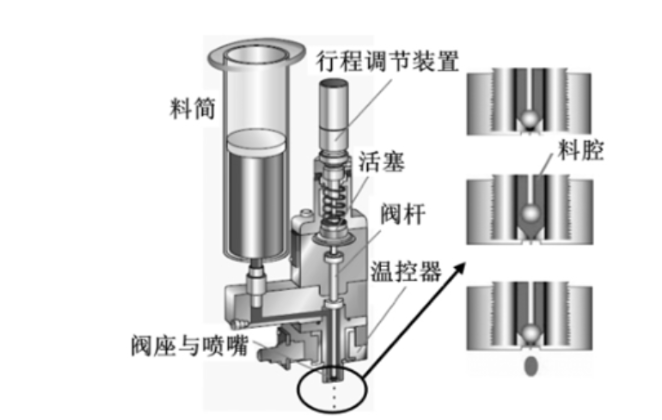 行程调节装置
料筒
活塞
阀杆
温控器
阀座与喷嘴
料腔