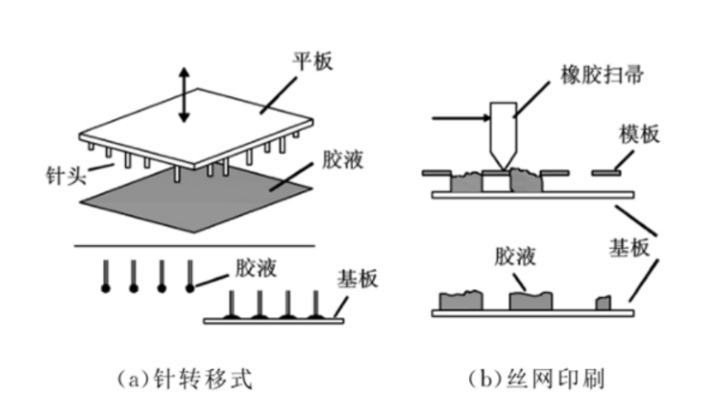 平板
针头
胶液
胶液
基板
(a)针转移式

橡胶扫帚
模板
基板
胶液
(b)丝网印刷